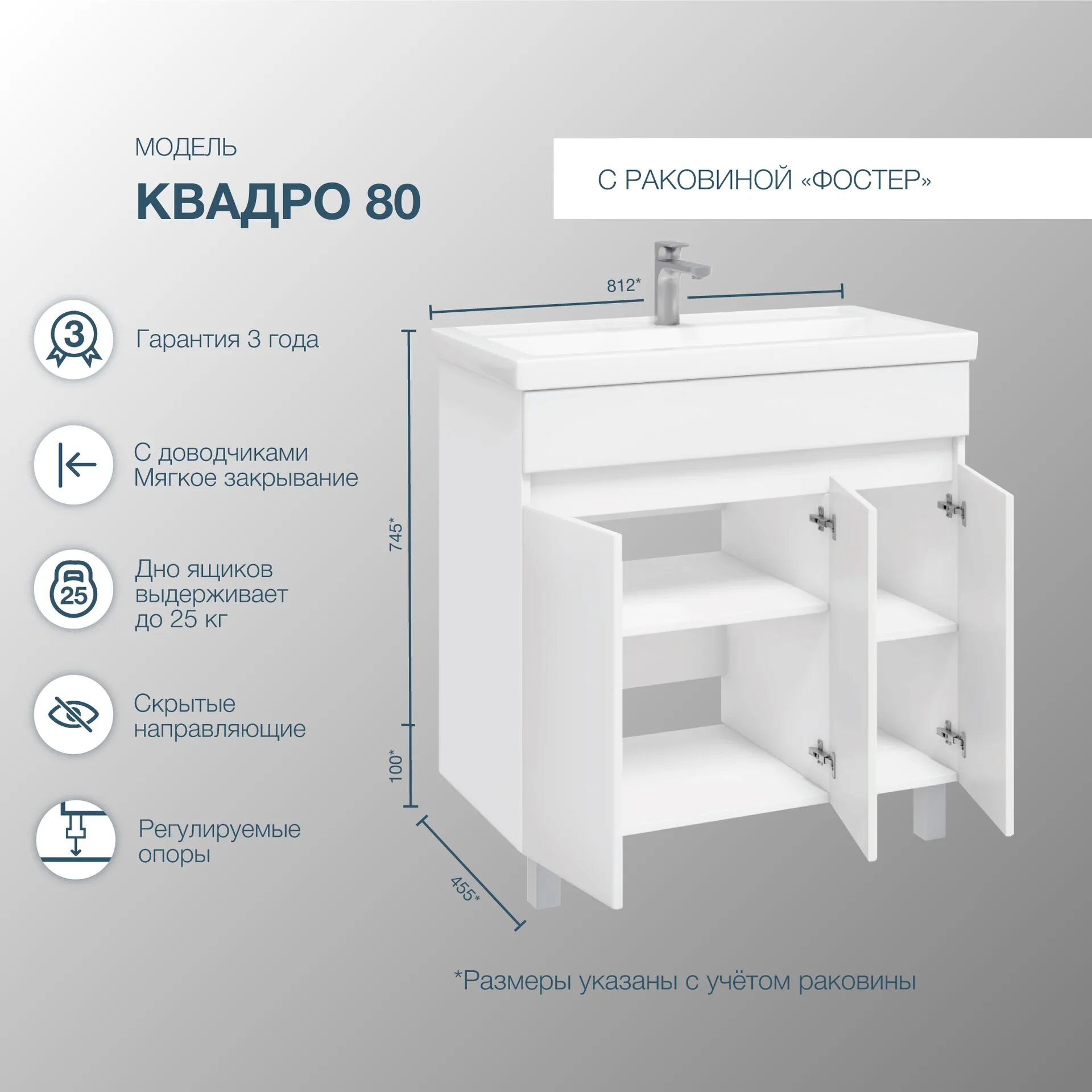 МОДЕЛЬ

КВАДРО 80

С РАКОВИНОЙ «ФОСТЕР»

3

Гарантия 3 года

С доводчиками
Мягкое закрывание

25

Дно ящиков выдерживает до 25 кг

Скрытые направляющие

Регулируемые опоры

812*

745*

100*

455*

*Размеры указаны с учётом раковины