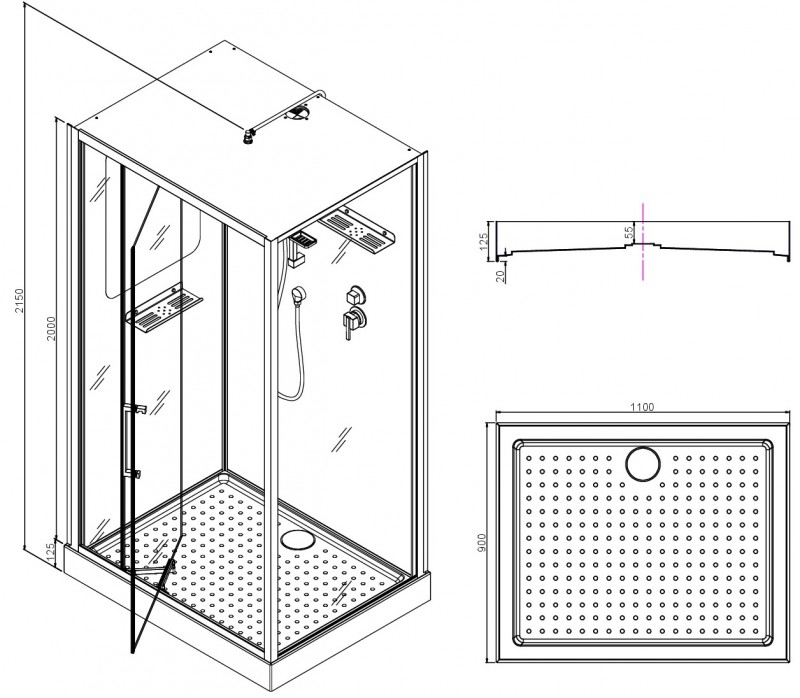 2150
2000
125
125
55
20
1100
900