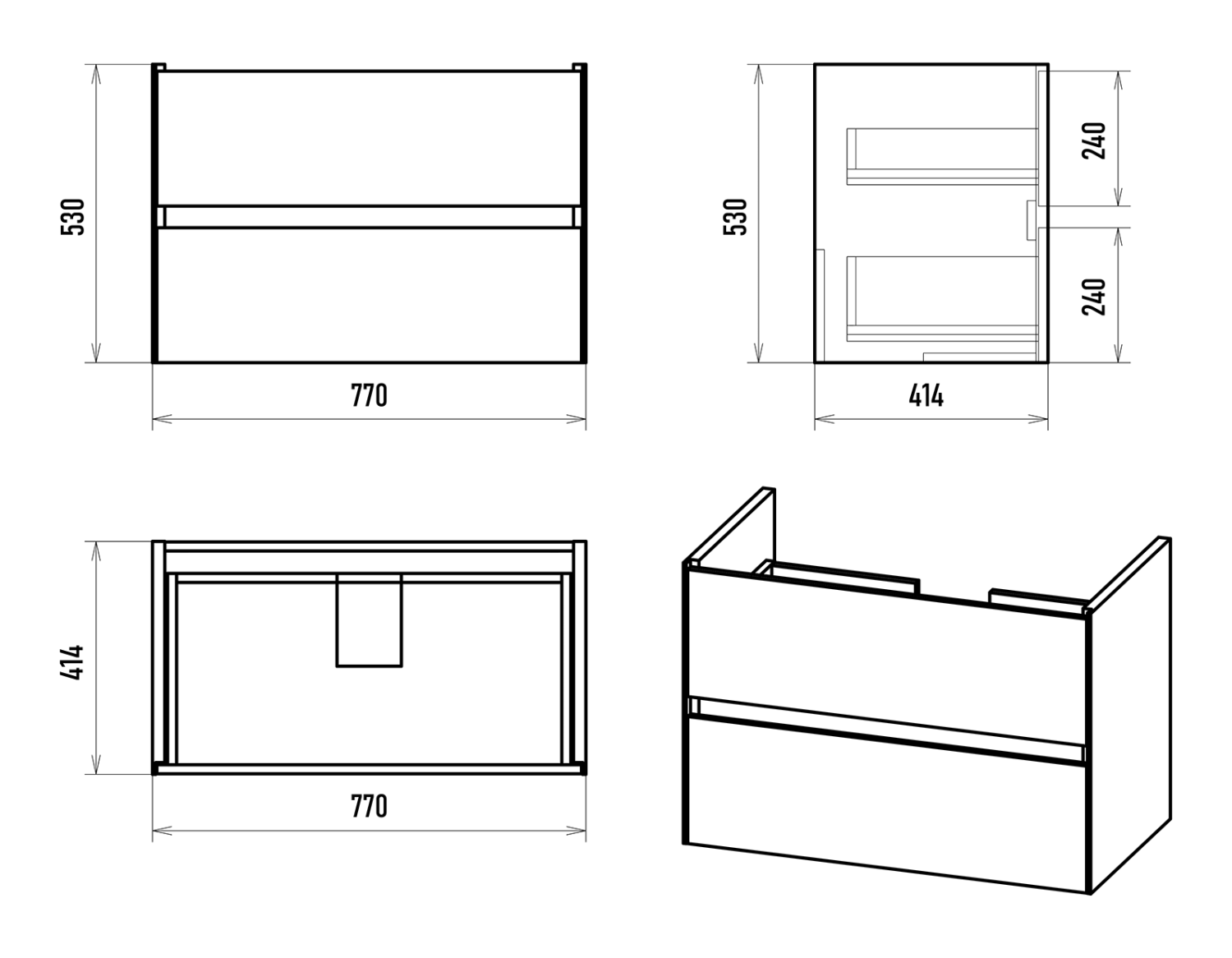 530

770

530

240

240

414

414

770