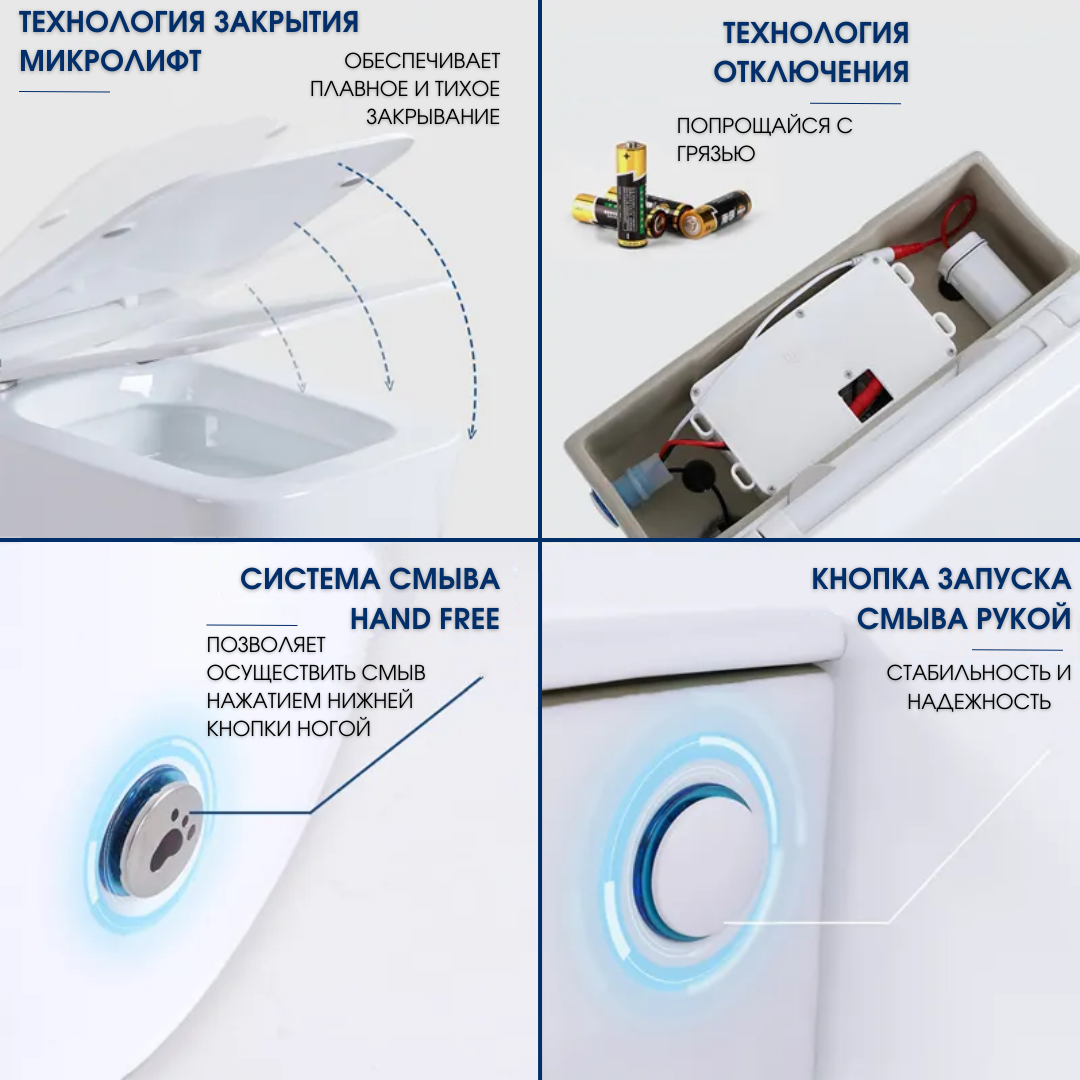 ТЕХНОЛОГИЯ ЗАКРЫТИЯ МИКРОЛИФТ

ОБЕСПЕЧИВАЕТ ПЛАВНОЕ И ТИХОЕ ЗАКРЫВАНИЕ

ТЕХНОЛОГИЯ ОТКЛЮЧЕНИЯ

ПОПРОЩАЙСЯ С ГРЯЗЬЮ

СИСТЕМА СМЫВА HAND FREE

ПОЗВОЛЯЕТ ОСУЩЕСТВИТЬ СМЫВ НАЖАТИЕМ НИЖНЕЙ КНОПКИ НОГОЙ

КНОПКА ЗАПУСКА СМЫВА РУКОЙ

СТАБИЛЬНОСТЬ И НАДЕЖНОСТЬ