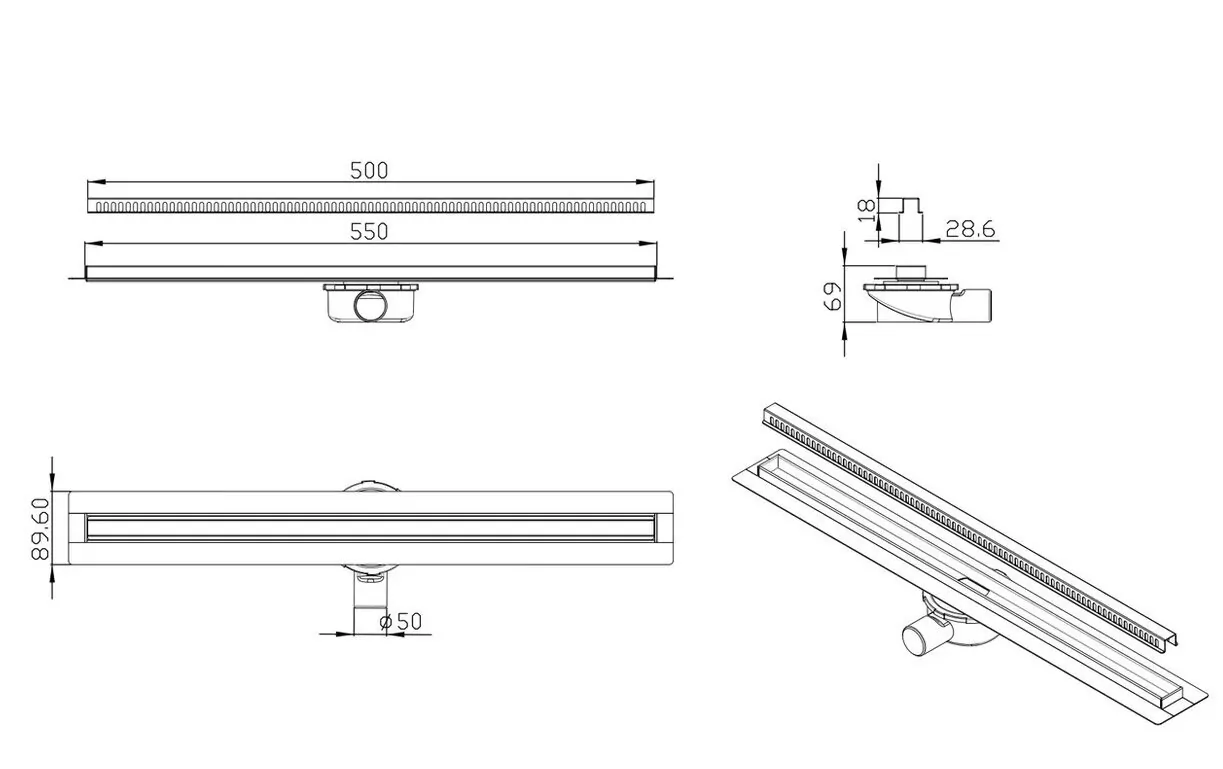 500

550

18

28.6

69

89.60

ø50