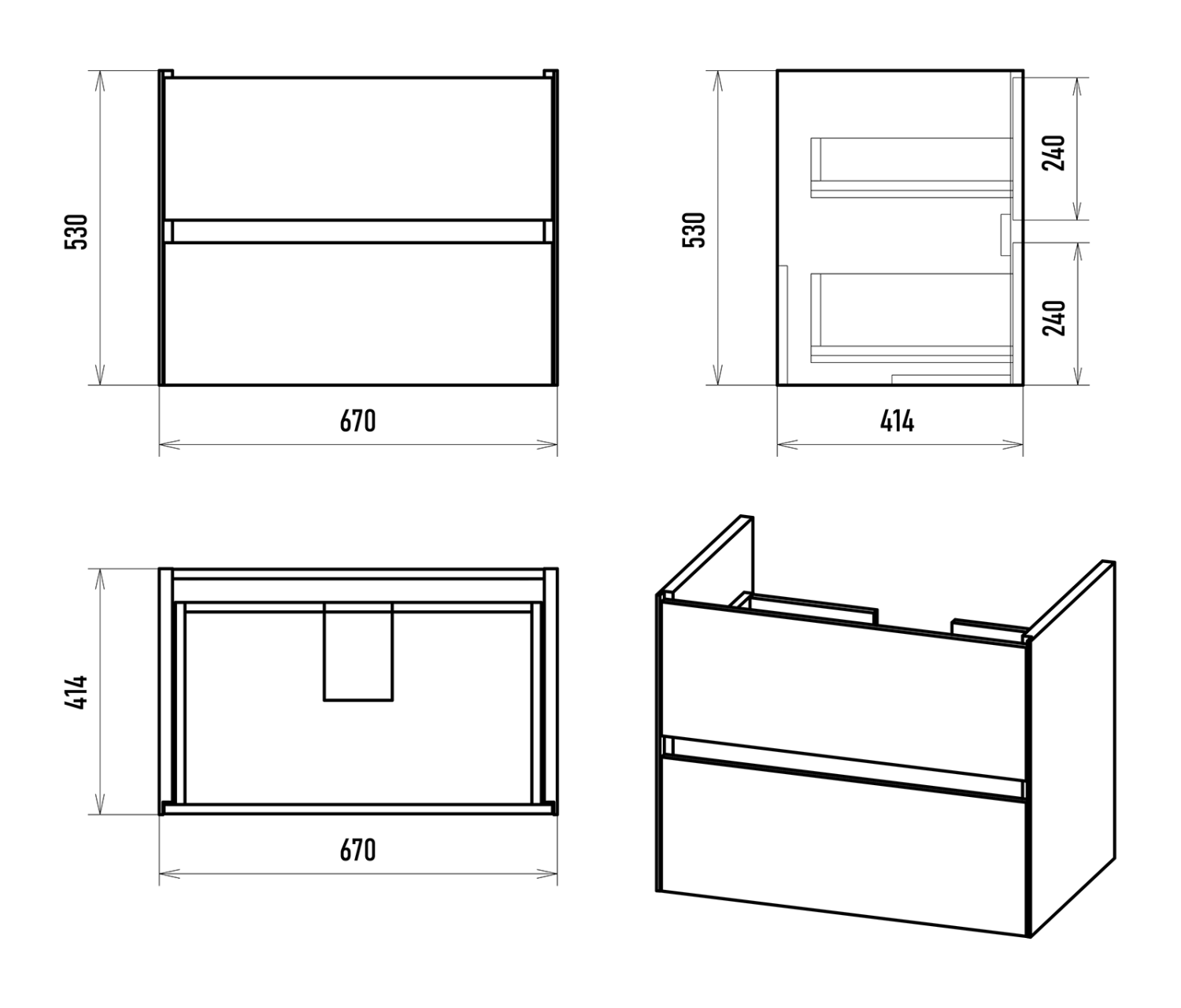 530

670

530

240

240

414

414

670