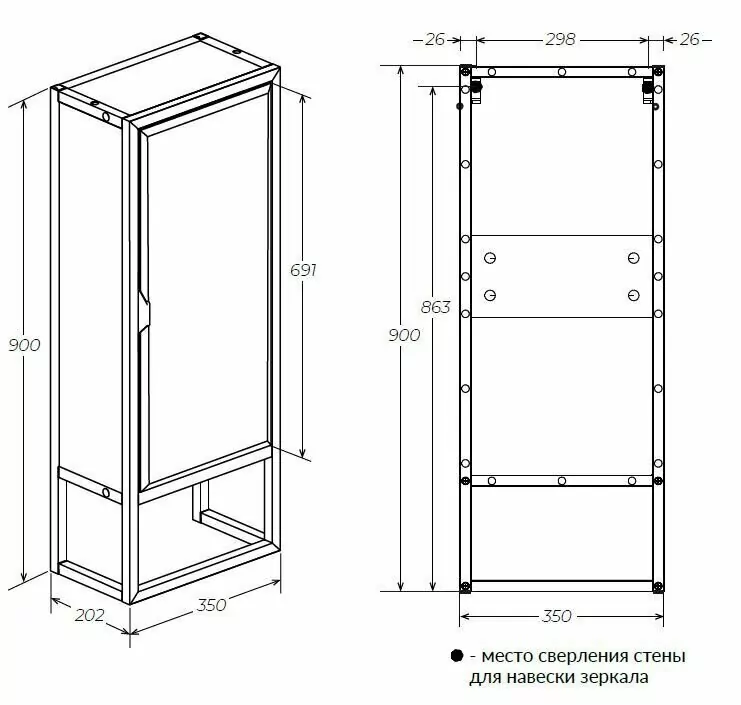 900
691
202
350
26
298
26
900
863
350
● - место сверления стены для навески зеркала