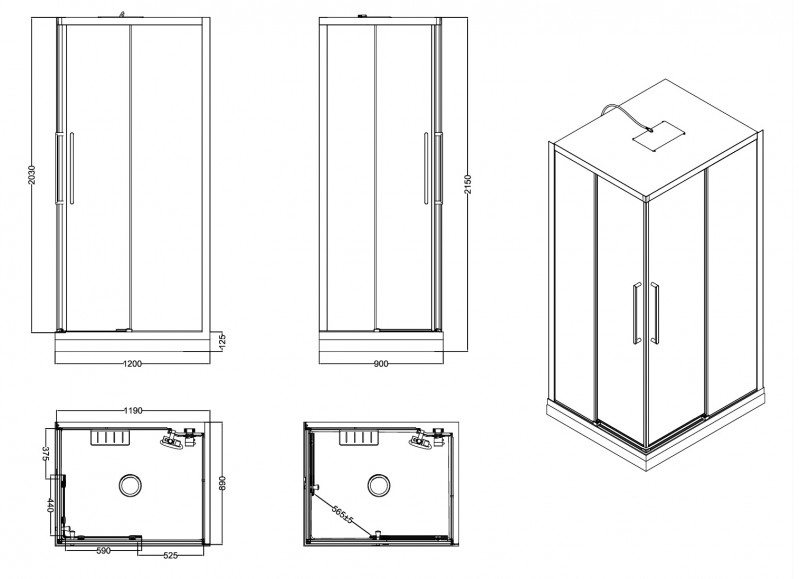 2030
125
1200
2150
900
1190
375
440
890
590
525
565±5