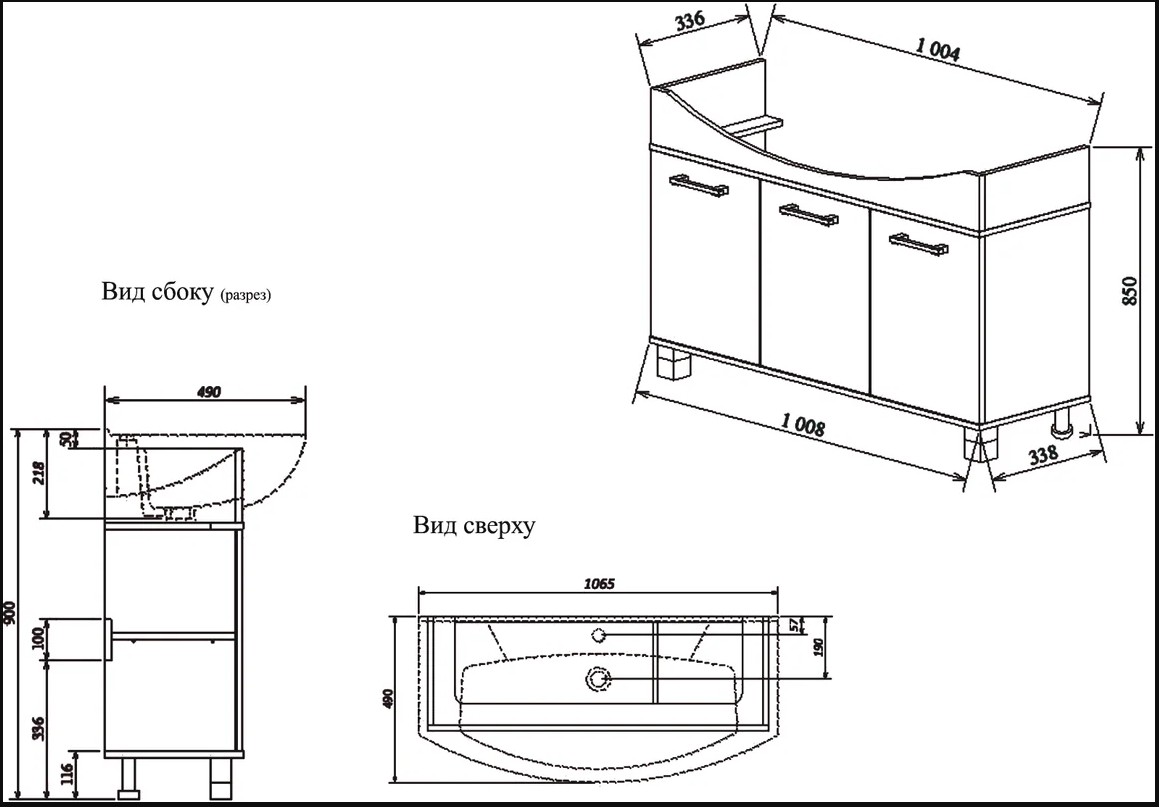 336
1 004
850
1 008
338

Вид сбоку (разрез)

490
50
218
900
100
336
116

Вид сверху

1065
57
190
490