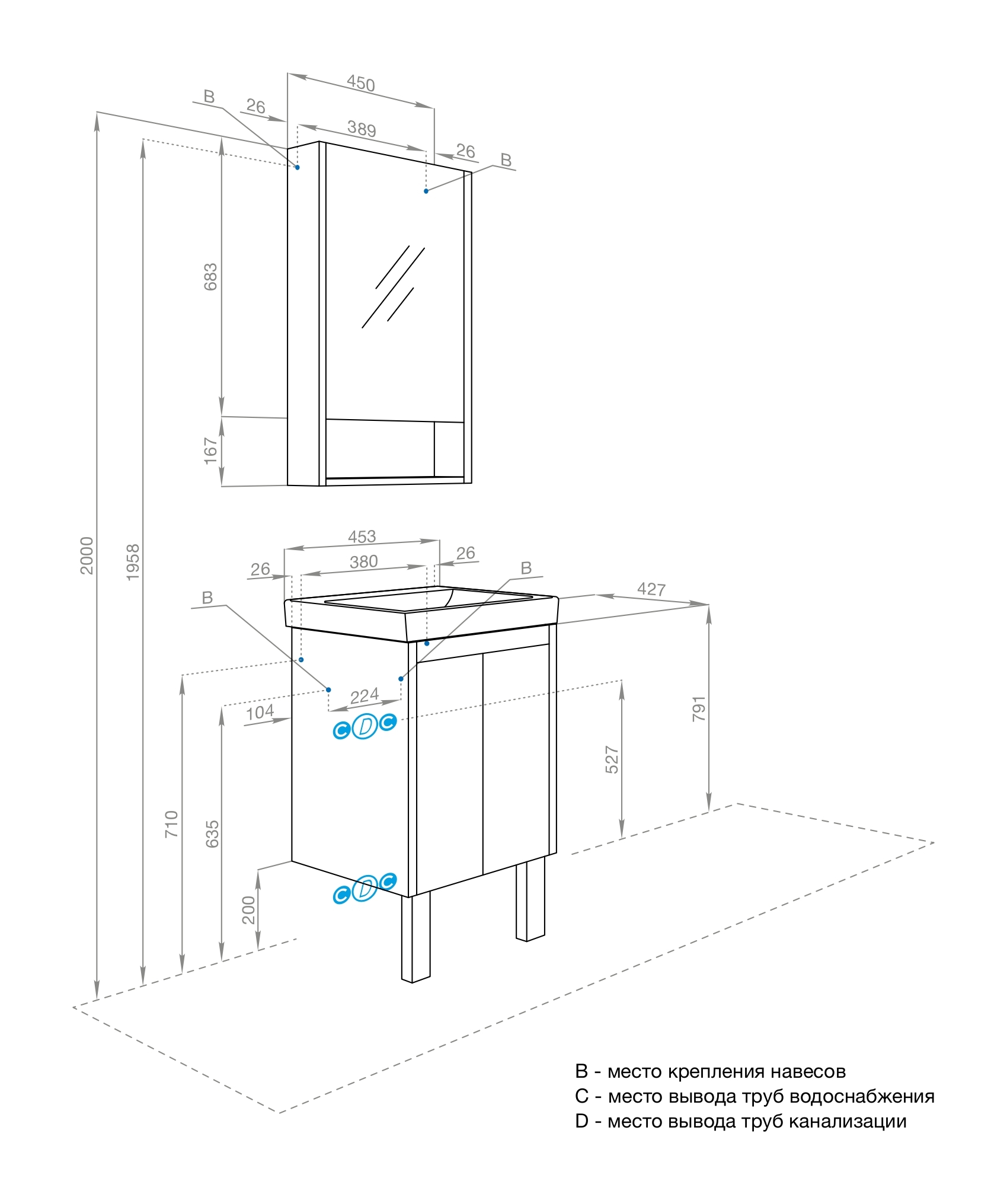 450
B
26
389
26
B
683
167
2000
1958
453
26
380
26
B
B
427
224
104
C D C
791
527
710
635
200
C D C

B - место крепления навесов
C - место вывода труб водоснабжения
D - место вывода труб канализации