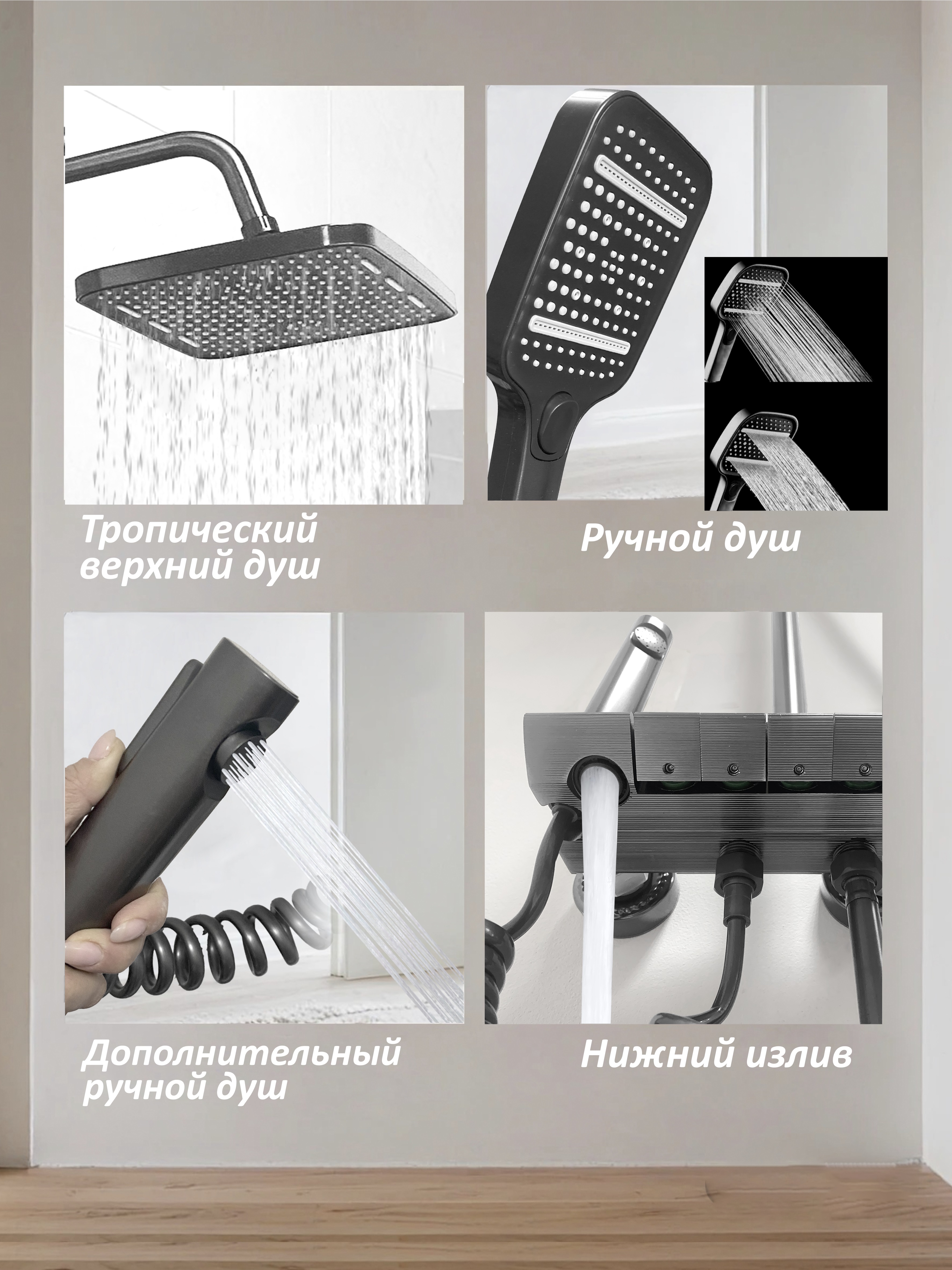 Тропический верхний душ

Ручной душ

Дополнительный ручной душ

Нижний излив