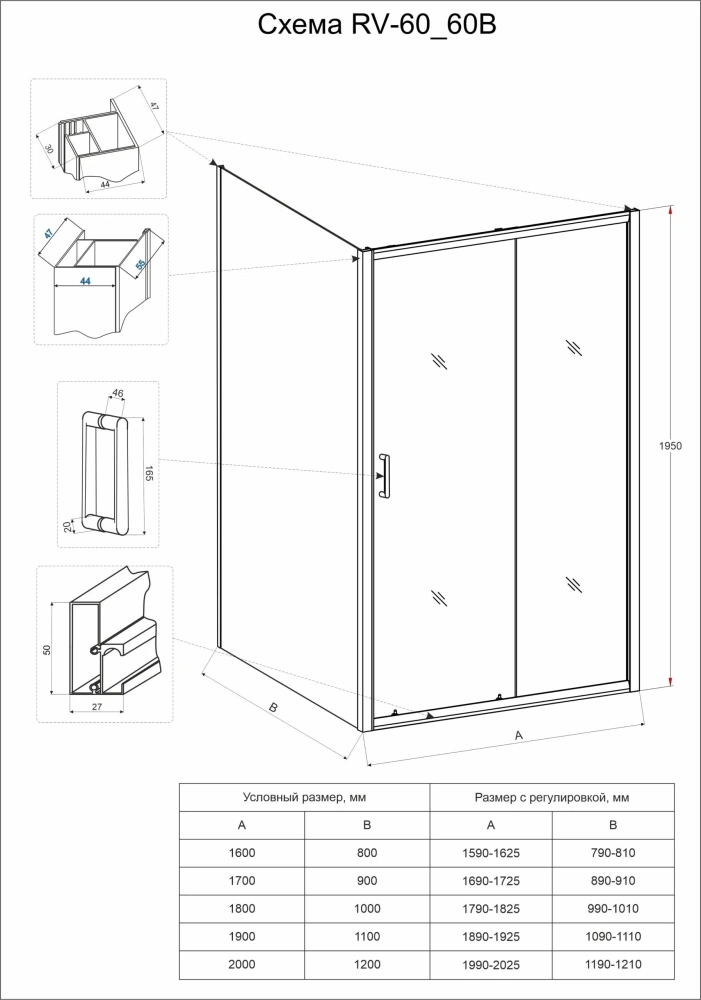 Схема RV-60_60B

47
30
44

47
44
55

46
165
20

50
27

1950

B
A

| Условный размер, мм | | Размер с регулировкой, мм | |
|---|---|---|---|
| A | B | A | B |
| 1600 | 800 | 1590-1625 | 790-810 |
| 1700 | 900 | 1690-1725 | 890-910 |
| 1800 | 1000 | 1790-1825 | 990-1010 |
| 1900 | 1100 | 1890-1925 | 1090-1110 |
| 2000 | 1200 | 1990-2025 | 1190-1210 |