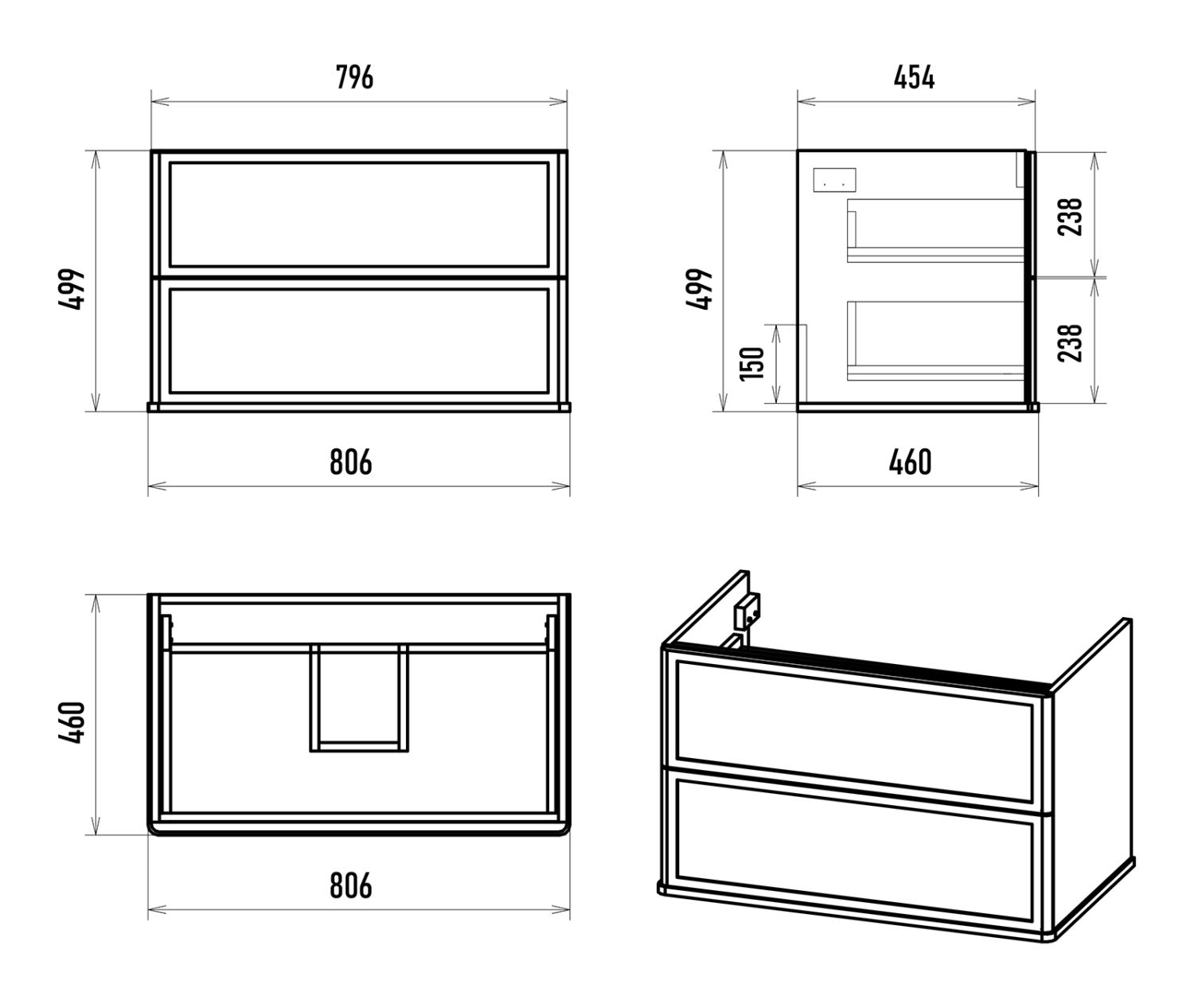 796

499

806

454

499

150

238

238

460

460

806