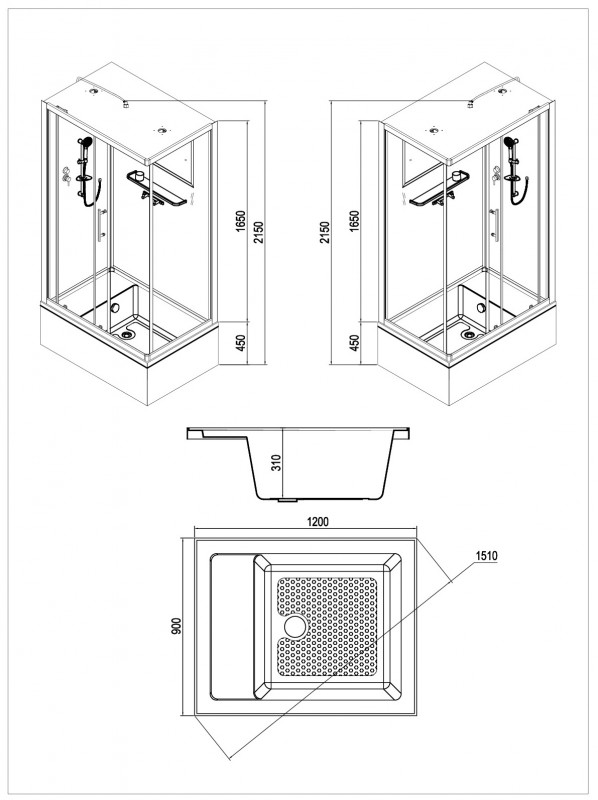 1650
2150
450

2150
1650
450

310

1200
1510
900