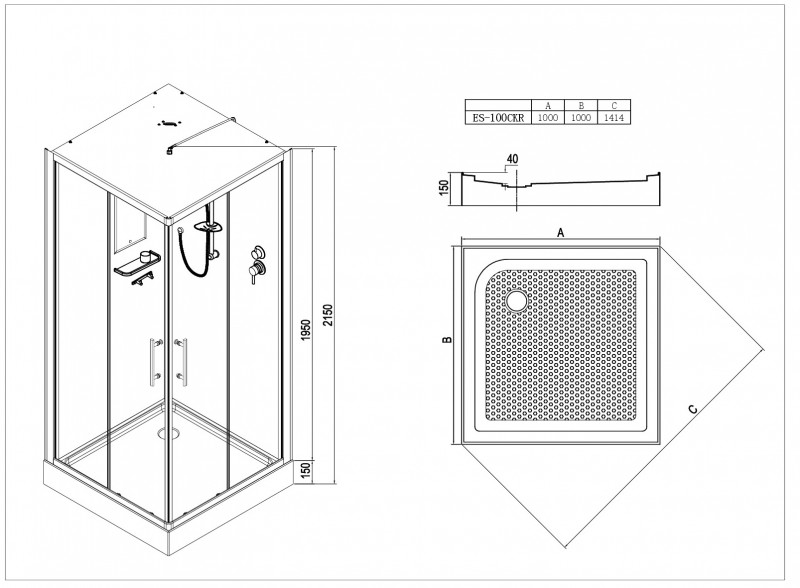 |  | A | B | C |
|---|---|---|---|
| ES-100CKR | 1000 | 1000 | 1414 |

40

150

A

B

C

1950

2150

150