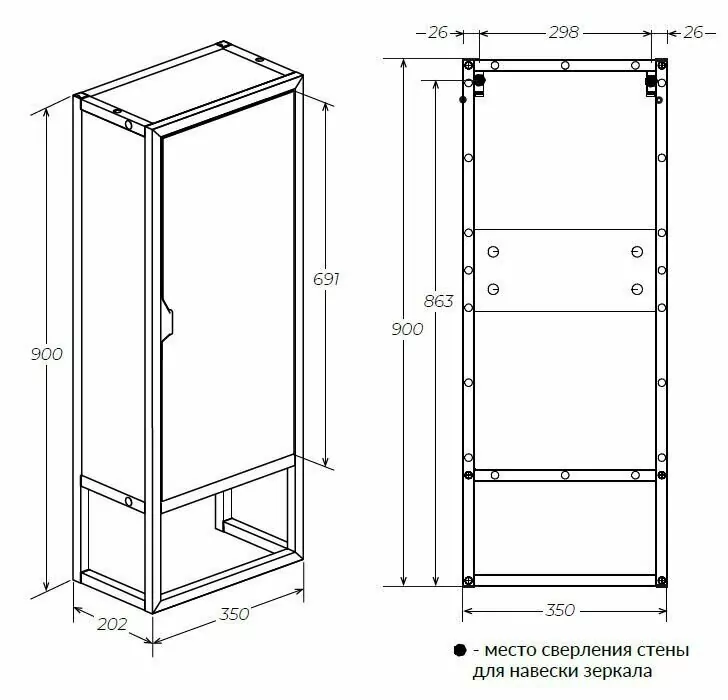 900

691

202

350

26

298

26

900

863

350

- место сверления стены для навески зеркала