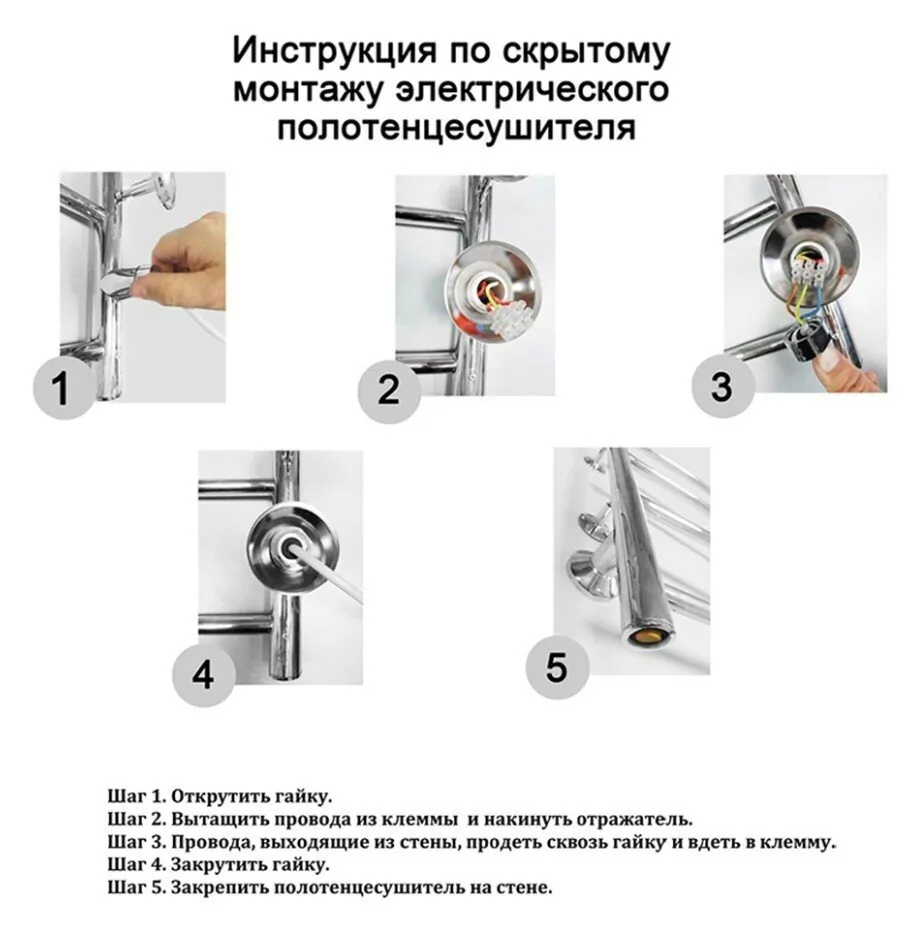 Инструкция по скрытому монтажу электрического полотенцесушителя

1

2

3

4

5

Шаг 1. Открутить гайку.
Шаг 2. Вытащить провода из клеммы и накинуть отражатель.
Шаг 3. Провода, выходящие из стены, продеть сквозь гайку и вдеть в клемму.
Шаг 4. Закрутить гайку.
Шаг 5. Закрепить полотенцесушитель на стене.