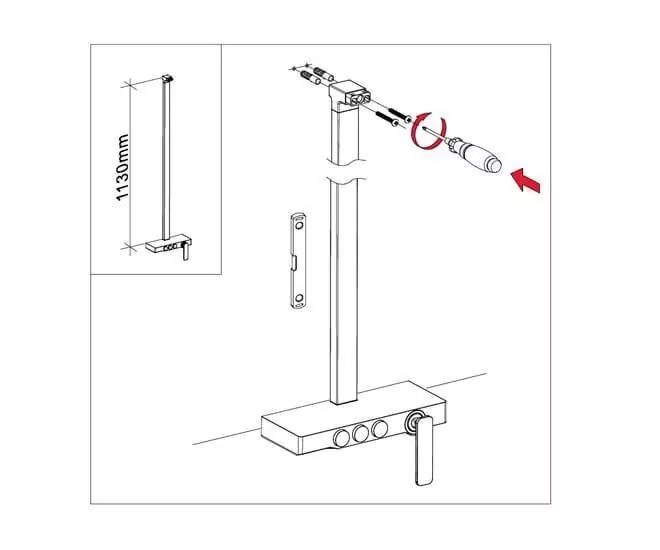 1130mm