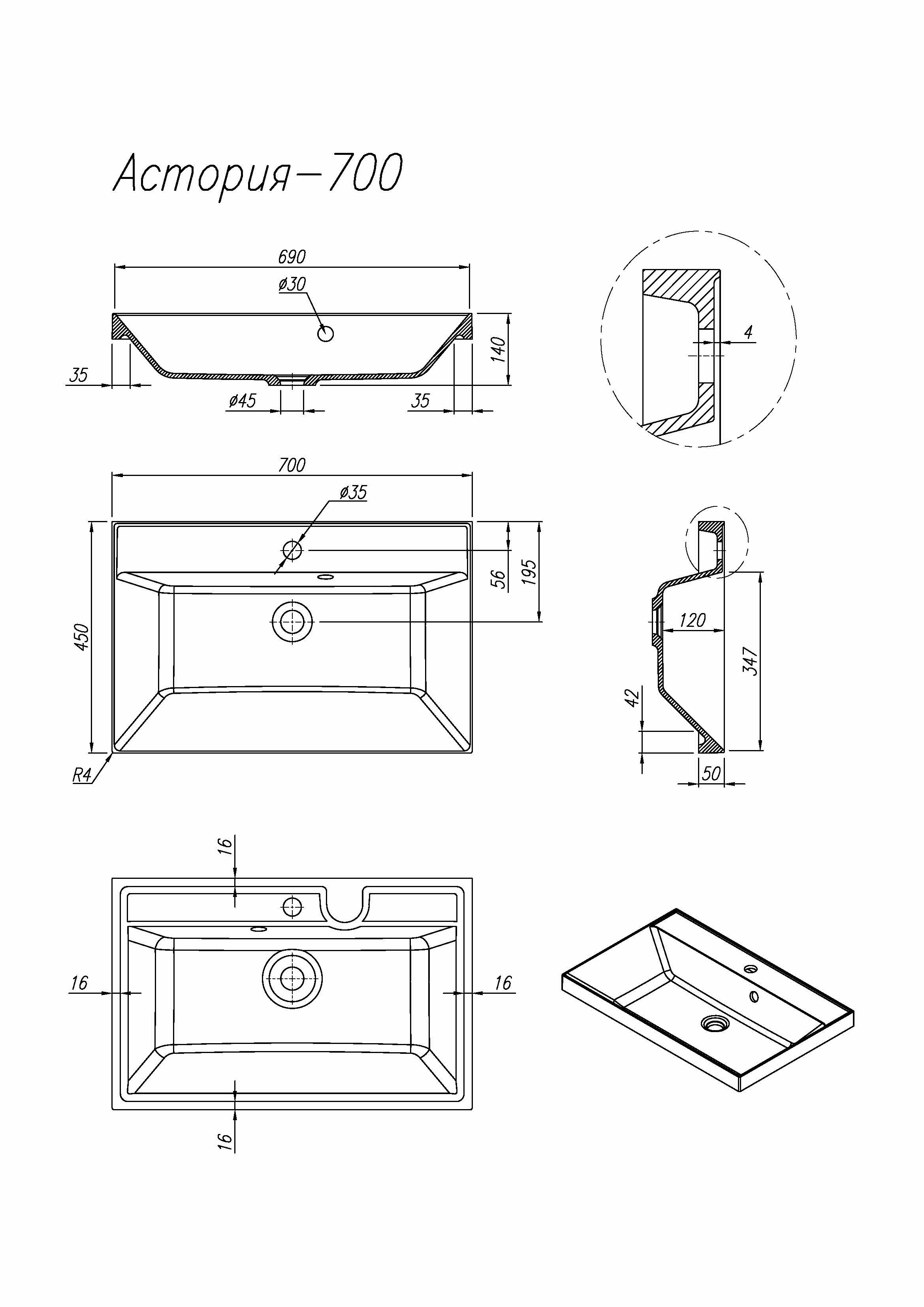 Астория–700

690
ø30
140
35
ø45
35

4

700
ø35
56
195
450
R4

120
347
42
50

16
16
16
16