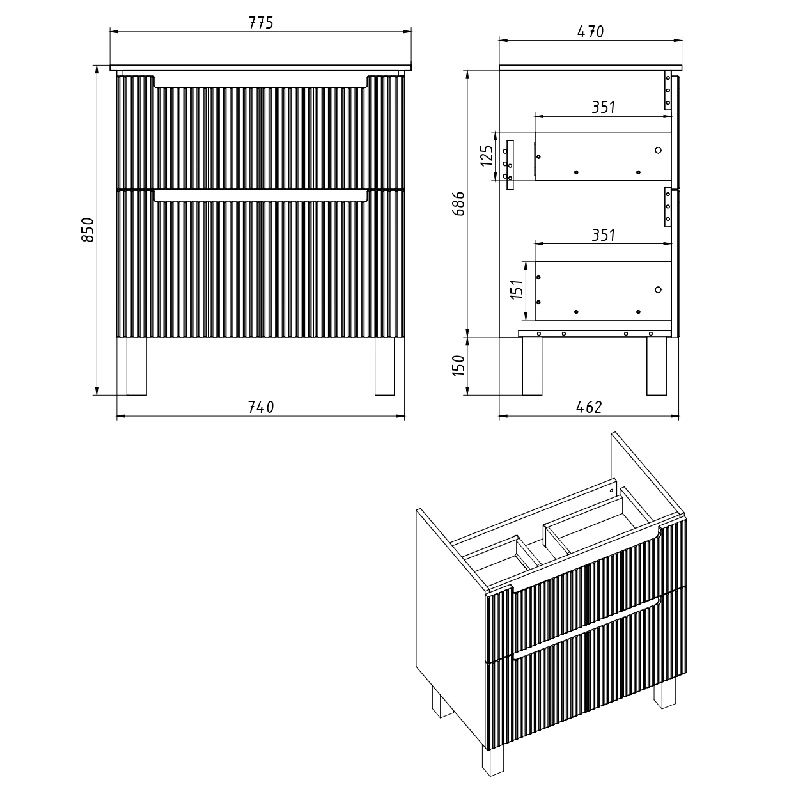 775
850
740
470
351
125
686
351
151
150
462