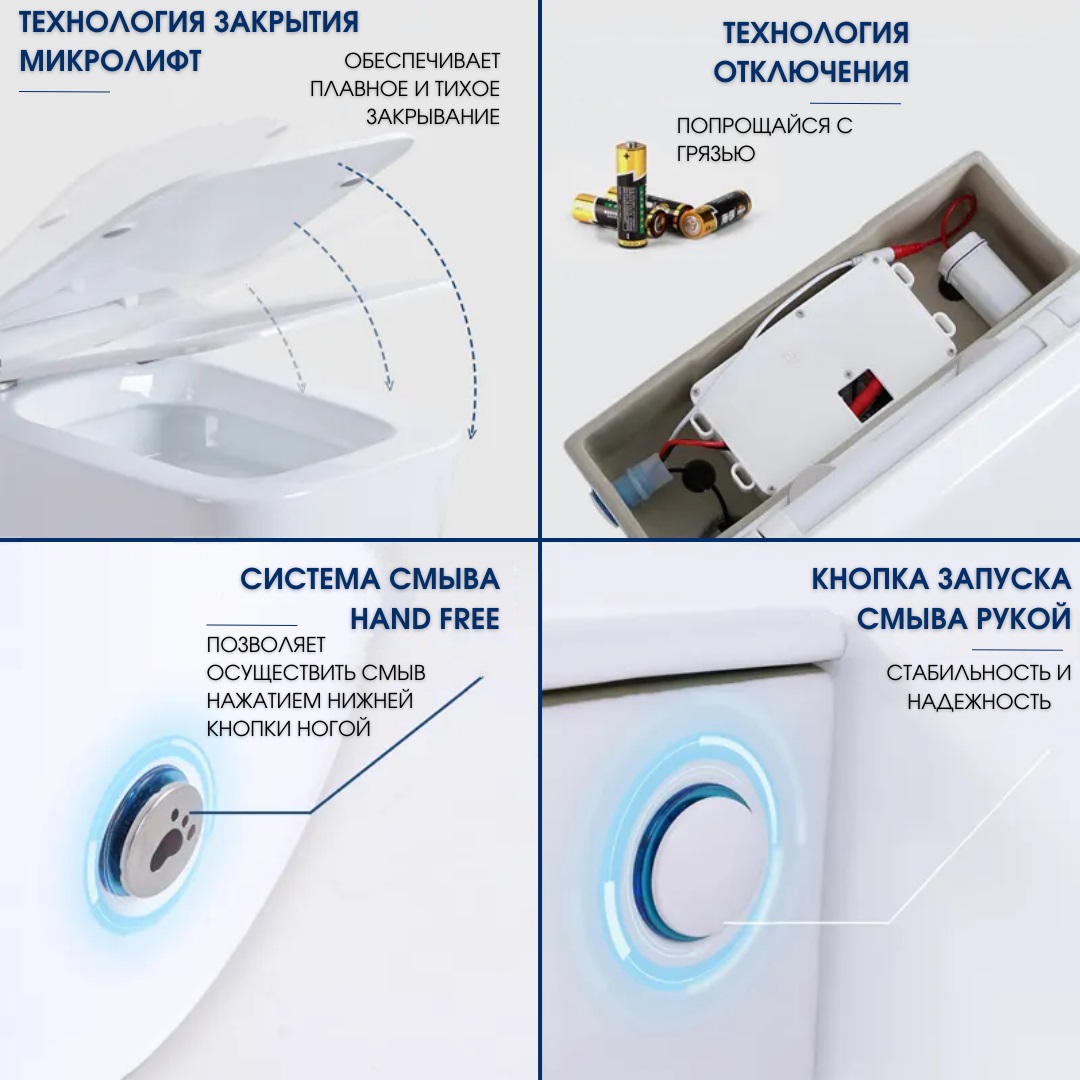 ТЕХНОЛОГИЯ ЗАКРЫТИЯ МИКРОЛИФТ

ОБЕСПЕЧИВАЕТ ПЛАВНОЕ И ТИХОЕ ЗАКРЫВАНИЕ

ТЕХНОЛОГИЯ ОТКЛЮЧЕНИЯ

ПОПРОЩАЙСЯ С ГРЯЗЬЮ

СИСТЕМА СМЫВА HAND FREE

ПОЗВОЛЯЕТ ОСУЩЕСТВИТЬ СМЫВ НАЖАТИЕМ НИЖНЕЙ КНОПКИ НОГОЙ

КНОПКА ЗАПУСКА СМЫВА РУКОЙ

СТАБИЛЬНОСТЬ И НАДЕЖНОСТЬ