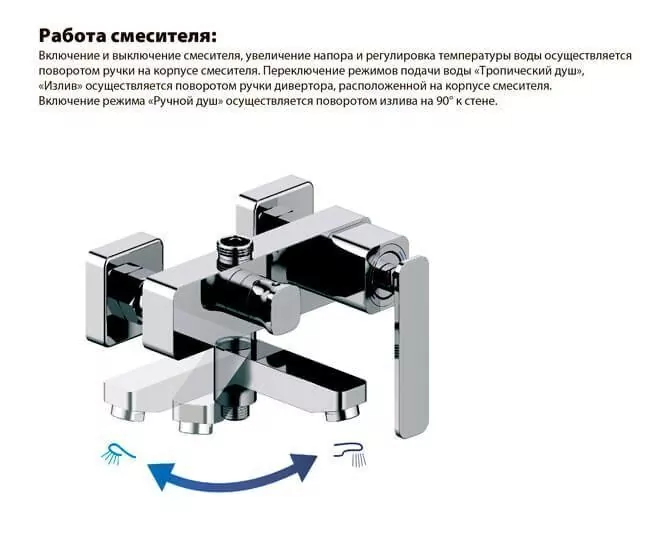 Работа смесителя:
Включение и выключение смесителя, увеличение напора и регулировка температуры воды осуществляется поворотом ручки на корпусе смесителя. Переключение режимов подачи воды «Тропический душ», «Излив» осуществляется поворотом ручки дивертора, расположенной на корпусе смесителя.
Включение режима «Ручной душ» осуществляется поворотом излива на 90° к стене.