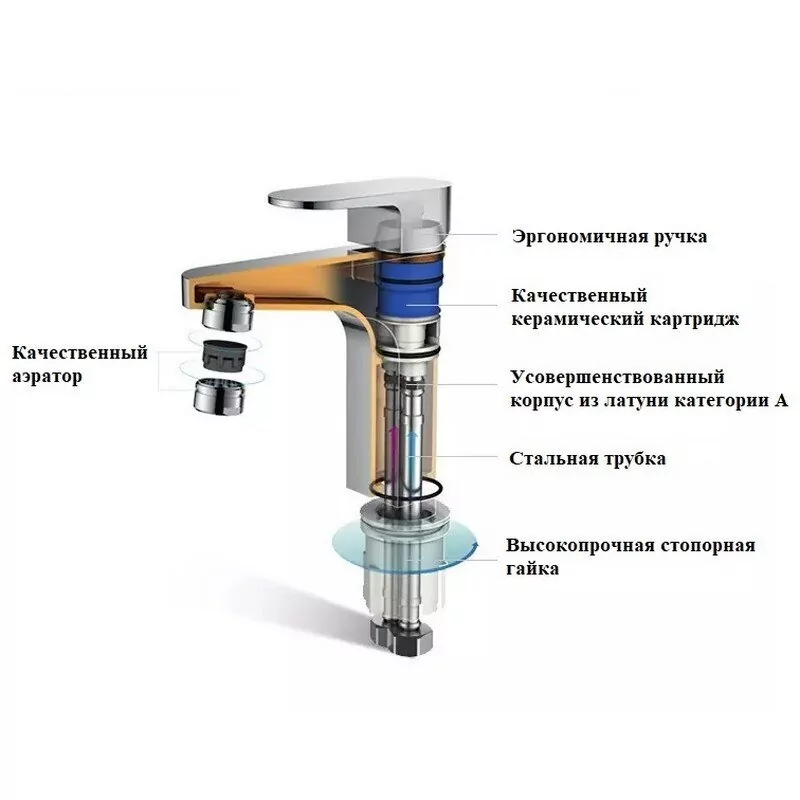 Эргономичная ручка

Качественный керамический картридж

Качественный аэратор

Усовершенствованный корпус из латуни категории А

Стальная трубка

Высокопрочная стопорная гайка