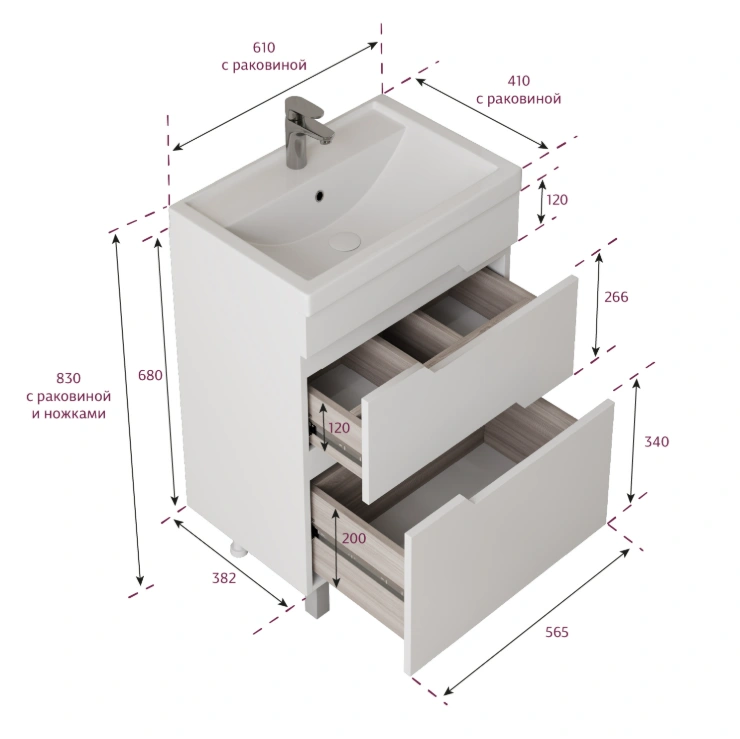 610
с раковиной

410
с раковиной

120

266

830
с раковиной
и ножками

680

120

340

200

382

565