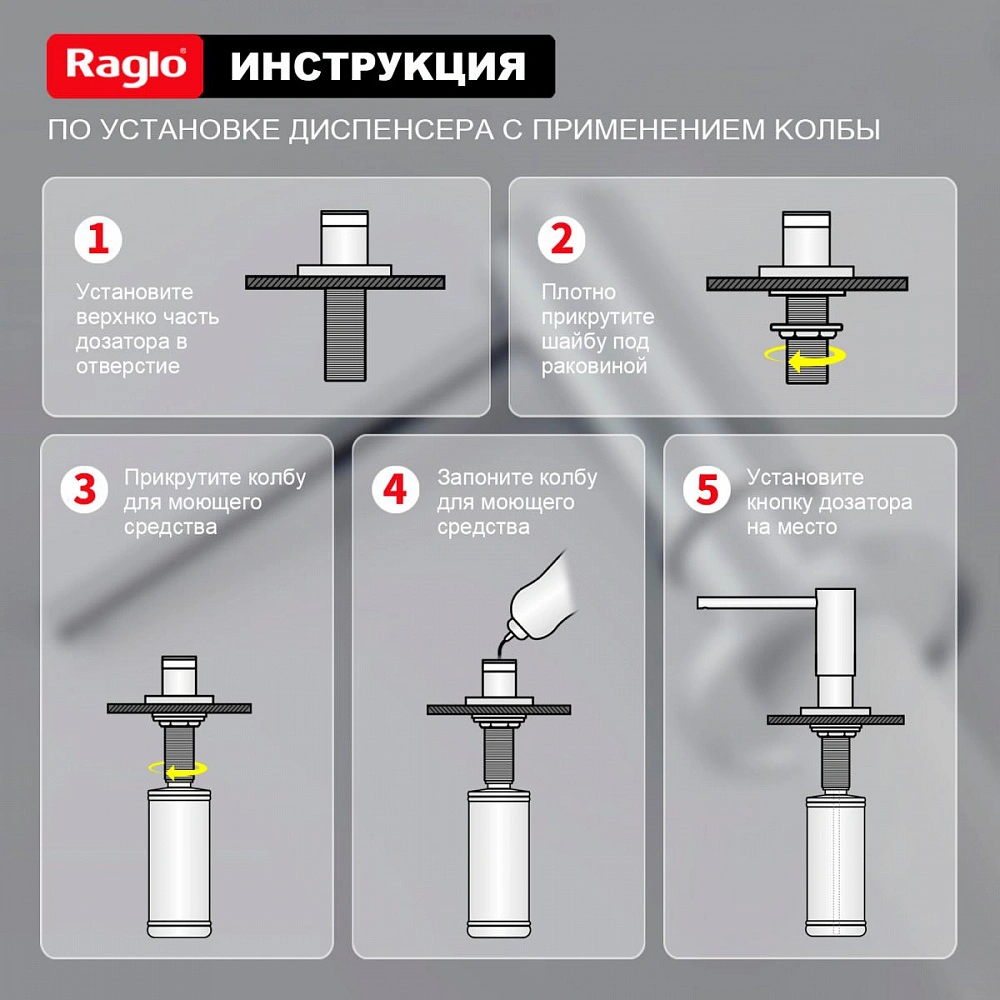 Raglo ИНСТРУКЦИЯ

ПО УСТАНОВКЕ ДИСПЕНСЕРА С ПРИМЕНЕНИЕМ КОЛБЫ

1 Установите верхнко часть дозатора в отверстие

2 Плотно прикрутите шайбу под раковиной

3 Прикрутите колбу для моющего средства

4 Запоните колбу для моющего средства

5 Установите кнопку дозатора на место