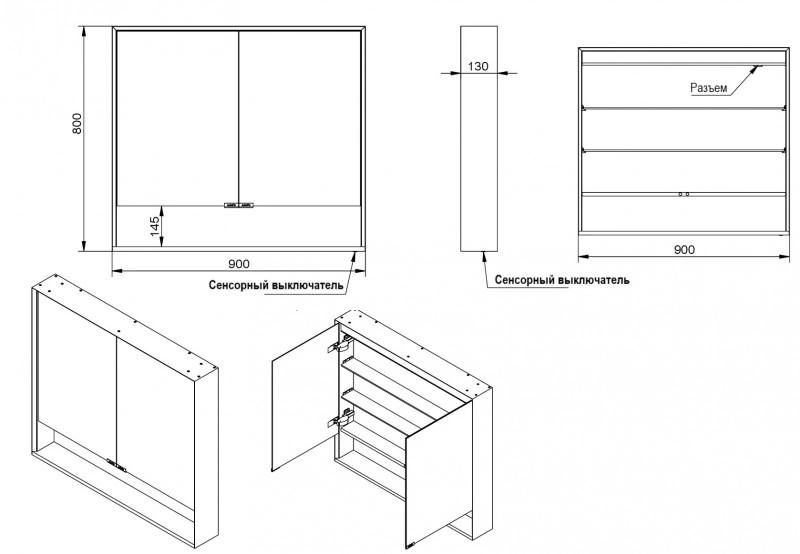 800

145

900

Сенсорный выключатель

130

Сенсорный выключатель

Разъем

900