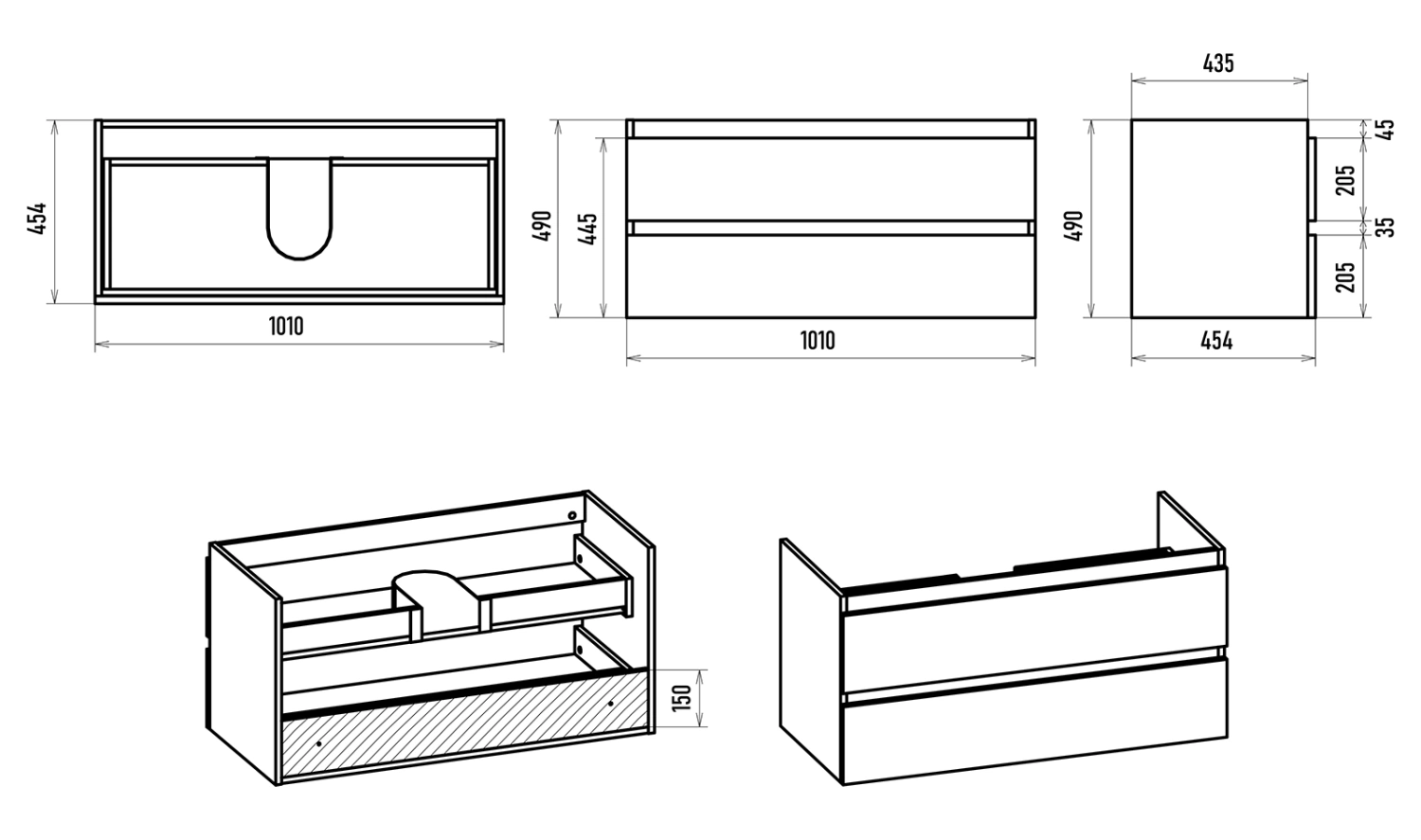 454
1010
490
445
1010
435
490
45
205
35
205
454
150