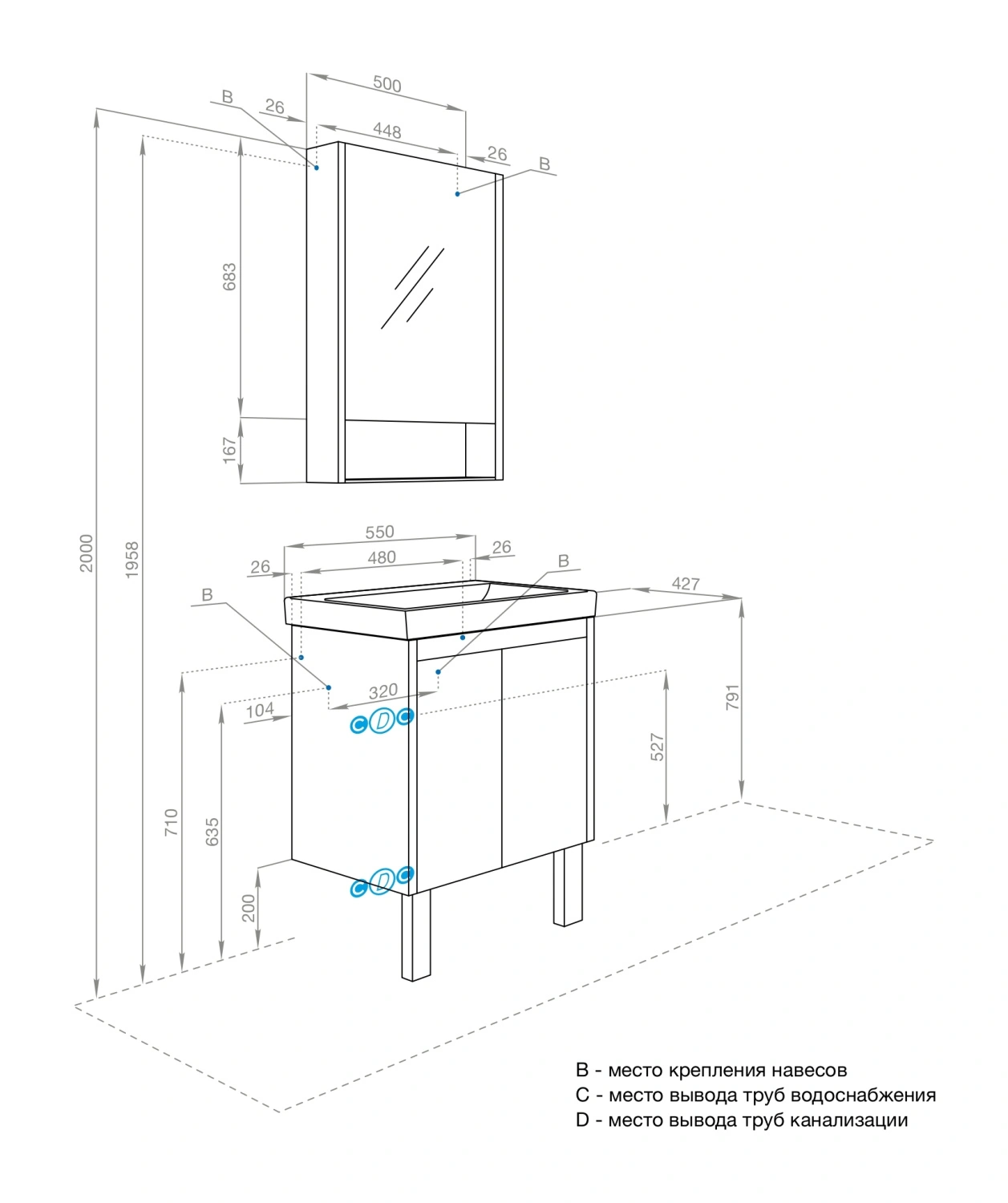 500
B
26
448
26
B
683
167
2000
1958
550
26
480
26
B
427
B
320
104
C
D
C
791
527
710
635
200
C
D
C

B - место крепления навесов
C - место вывода труб водоснабжения
D - место вывода труб канализации